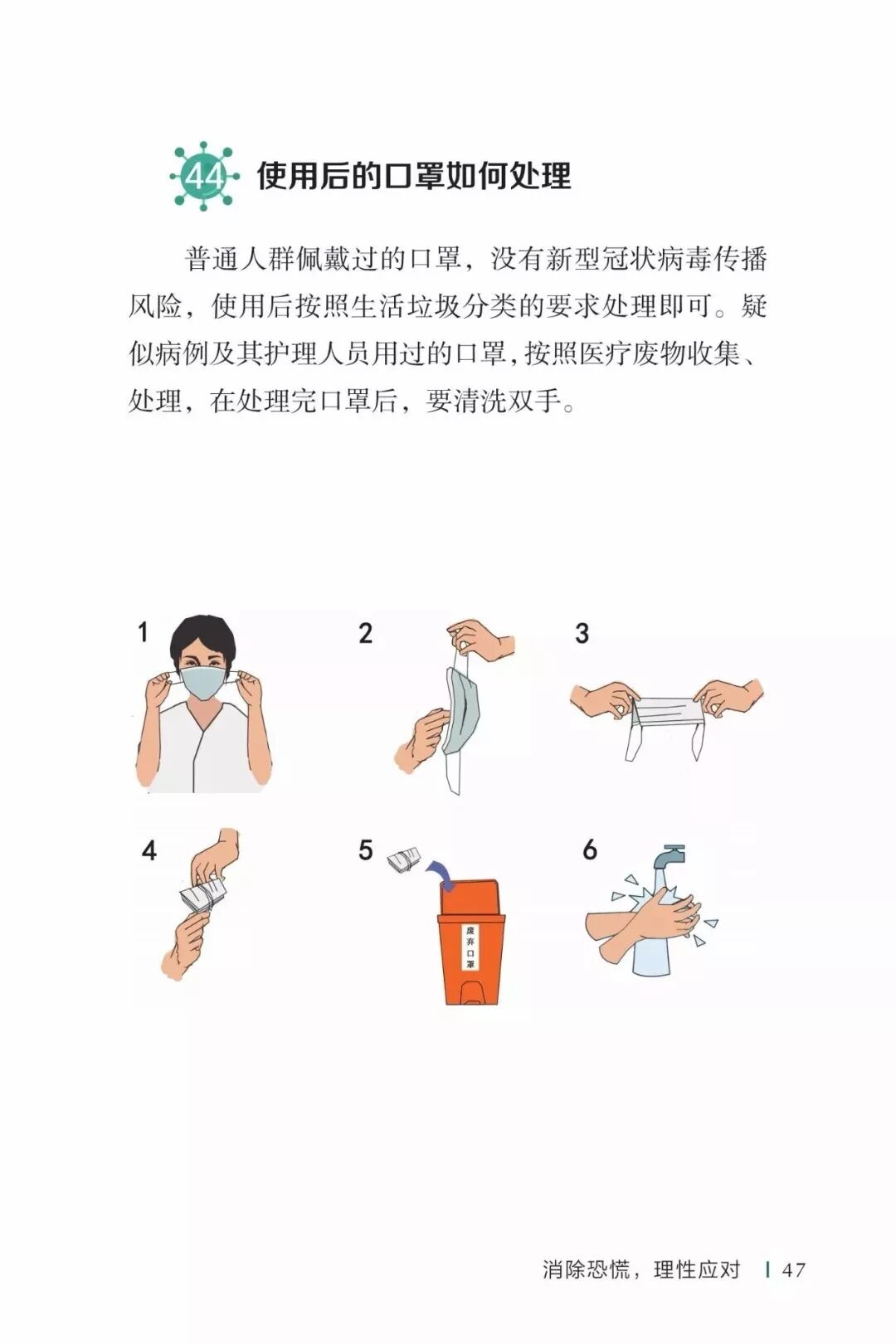 44 使用后的口罩如何处理

普通人群佩戴过的口罩，没有新型冠状病毒传播风险，使用后按照生活垃圾分类的要求处理即可。疑似病例及其护理人员用过的口罩，按照医疗废物收集、处理，在处理完口罩后，要清洗双手。

1

2

3

4

5

废弃口罩

6

消除恐慌，理性应对 | 47